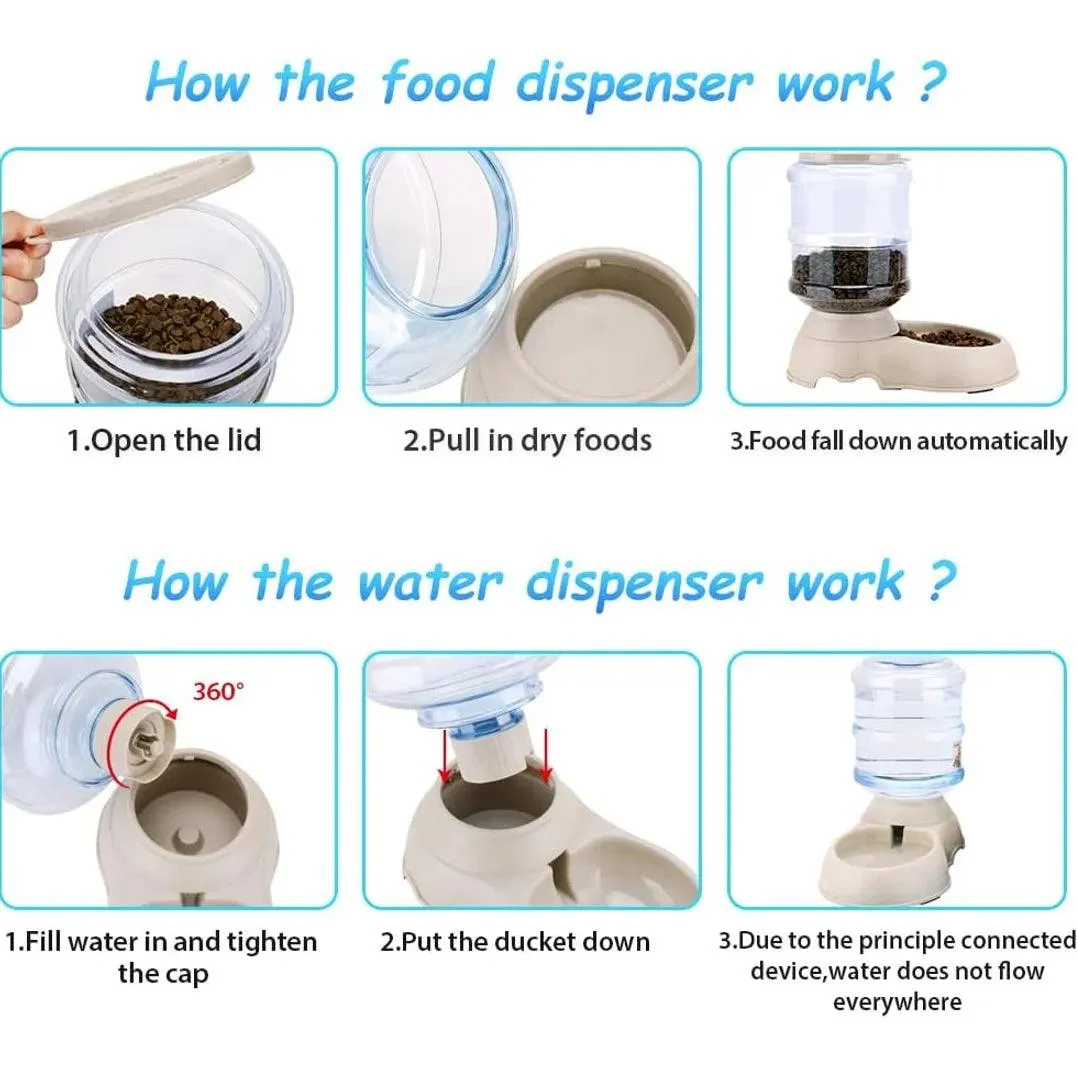 How the food dispenser work ?

1.Open the lid

2.Pull in dry foods

3.Food fall down automatically

How the water dispenser work ?

360°

1.Fill water in and tighten the cap

2.Put the ducket down

3.Due to the principle connected device,water does not flow everywhere